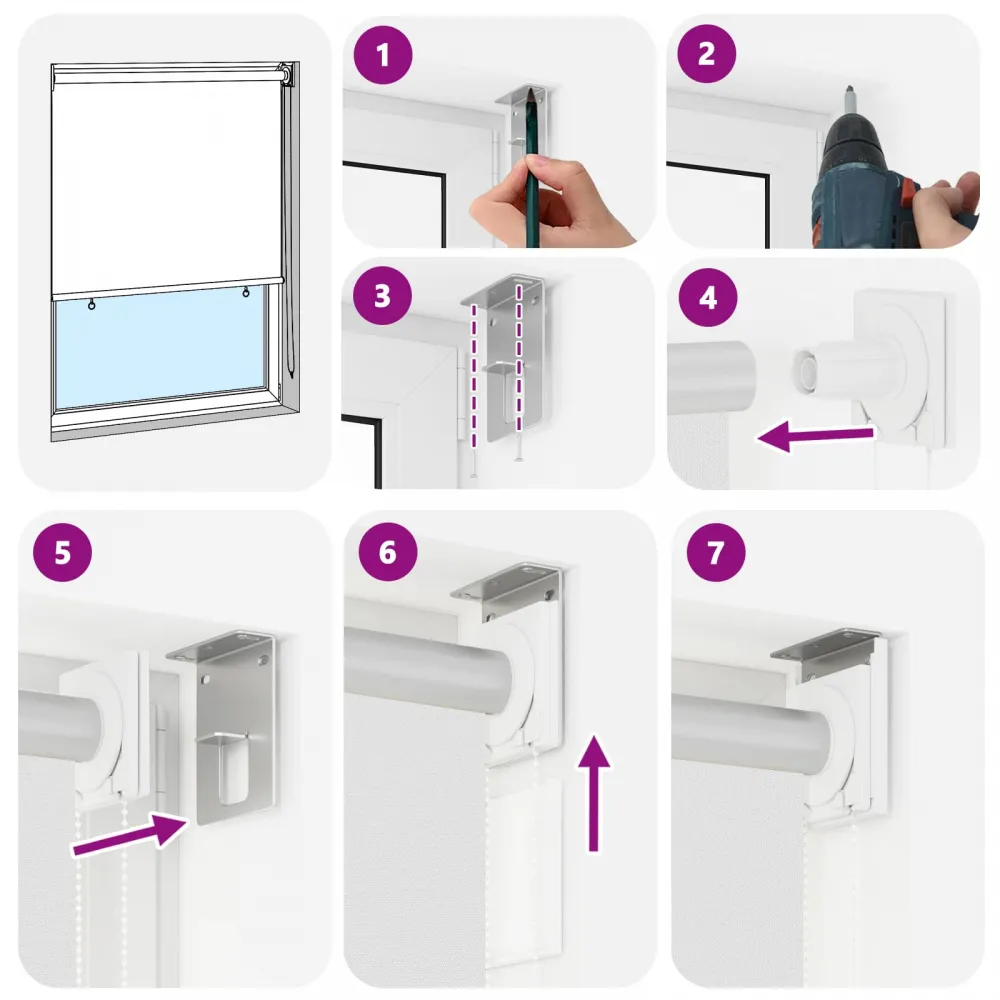 1

2

3

4

5

6

7